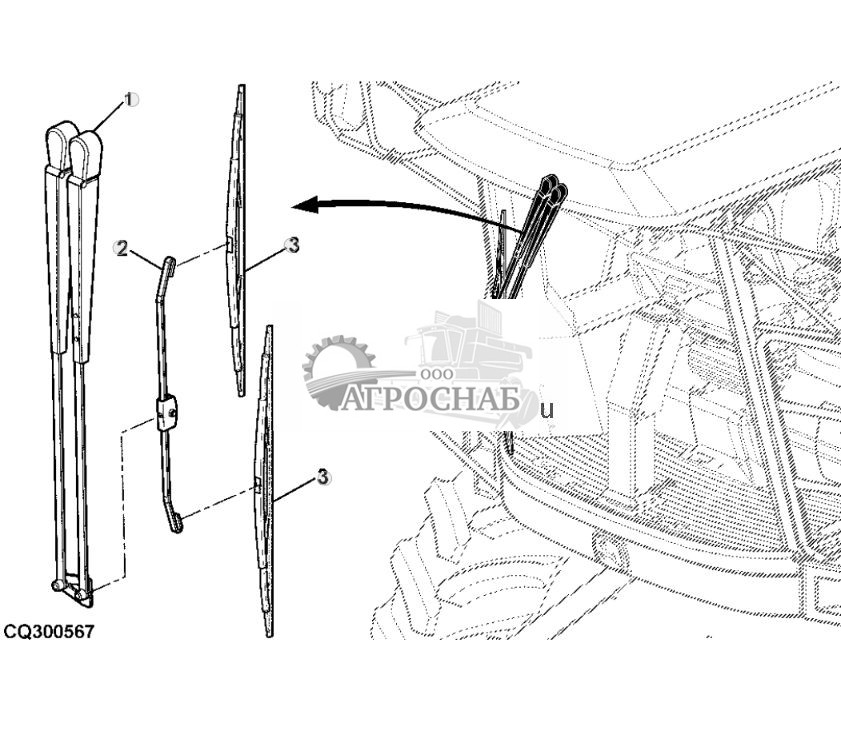 1
2
3
3
ООО
АГРОСНАБ
u
CQ300567